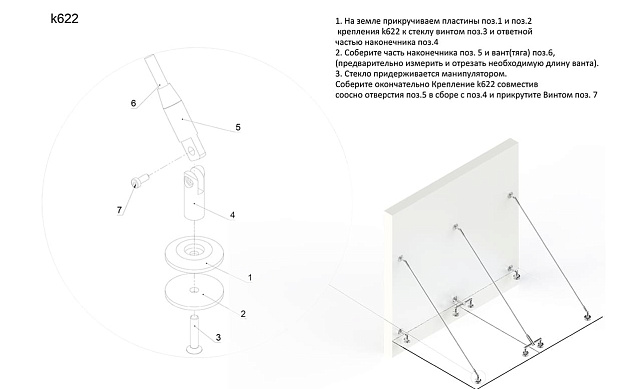 k622

1. На земле прикручиваем пластины поз.1 и поз.2 крепления k622 к стеклу винтом поз.3 и ответной частью наконечника поз.4
2. Соберите часть наконечника поз. 5 и вант(тяга) поз.6, (предварительно измерить и отрезать необходимую длину ванта).
3. Стекло придерживается манипулятором.
Соберите окончательно Крепление k622 совместив соосно отверстия поз.5 в сборе с поз.4 и прикрутите Винтом поз. 7

6
5
7
4
1
2
3